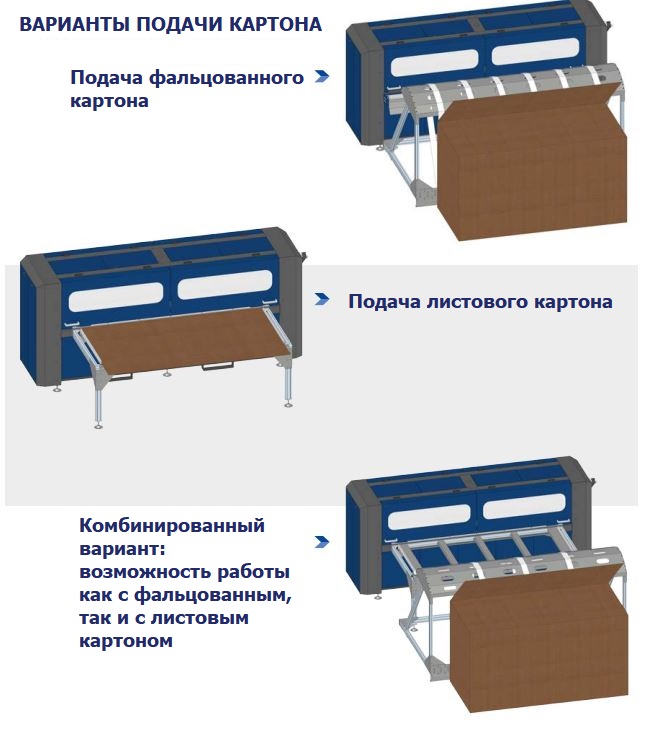 ВАРИАНТЫ ПОДАЧИ КАРТОНА

Подача фальцованного картона

Подача листового картона

Комбинированный вариант: возможность работы как с фальцованным, так и с листовым картоном